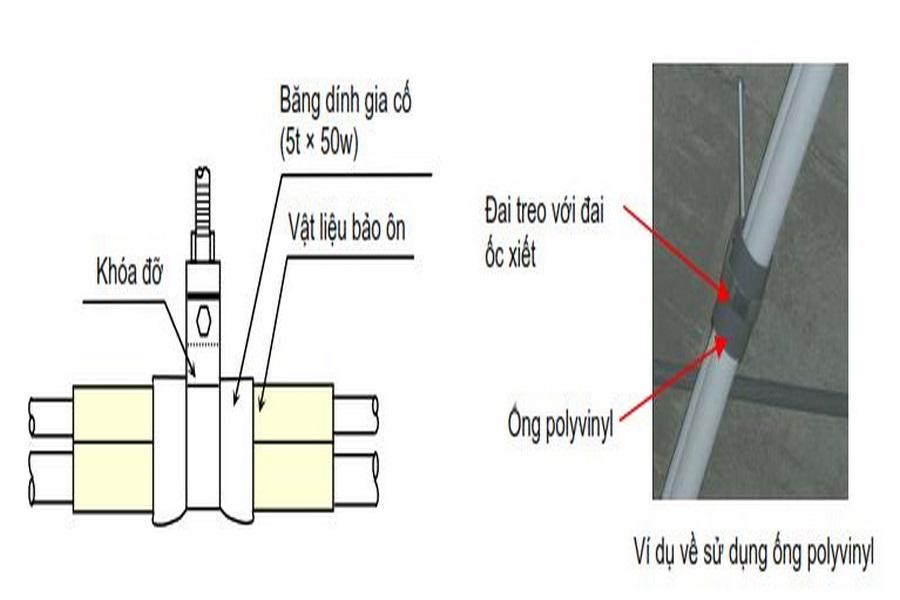 Băng dính gia cố (5t × 50w)

Vật liệu bảo ôn

Khóa đỡ

Đai treo với đai ốc xiết

Ống polyvinyl

Ví dụ về sử dụng ống polyvinyl